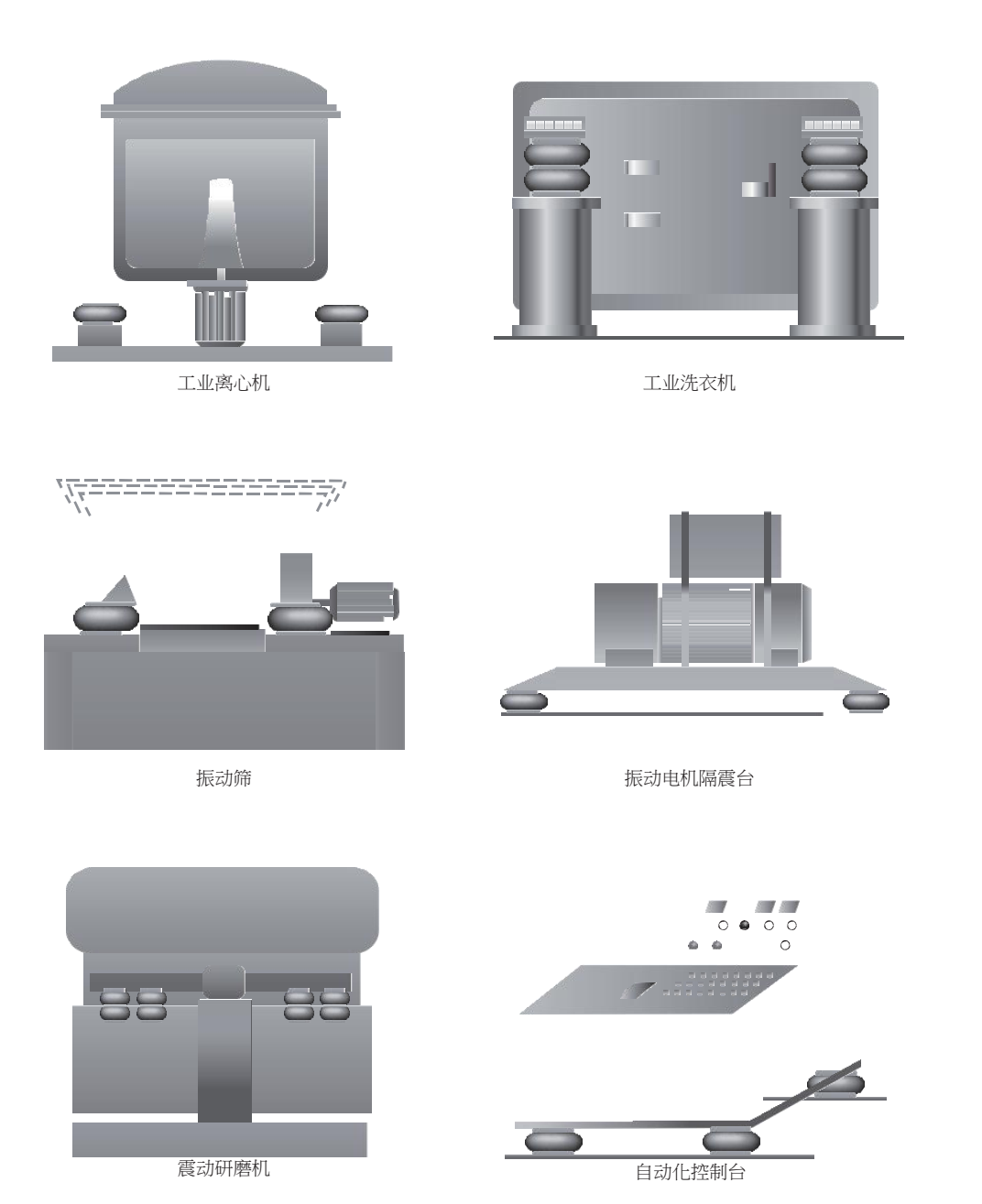 工业离心机

工业洗衣机

振动筛

振动电机隔震台

震动研磨机

自动化控制台